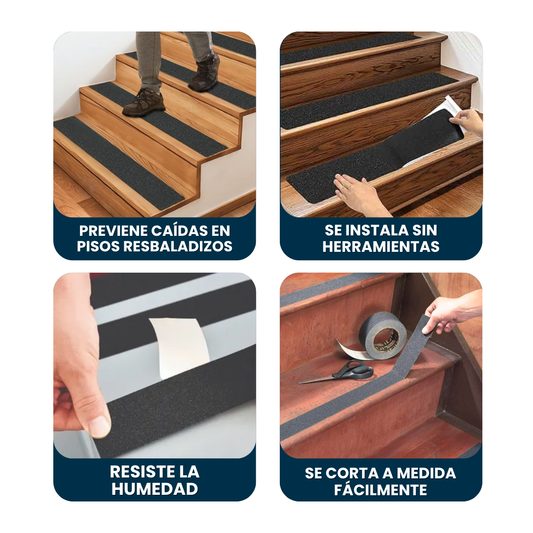 PREVIENE CAÍDAS EN PISOS RESBALADIZOS

SE INSTALA SIN HERRAMIENTAS

RESISTE LA HUMEDAD

SE CORTA A MEDIDA FÁCILMENTE