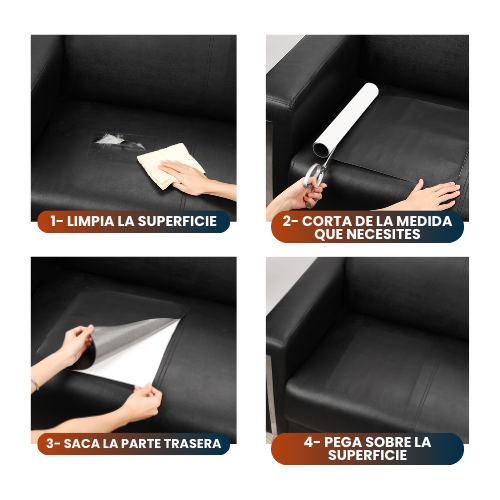 1- LIMPIA LA SUPERFICIE

2- CORTA DE LA MEDIDA QUE NECESITES

3- SACA LA PARTE TRASERA

4- PEGA SOBRE LA SUPERFICIE