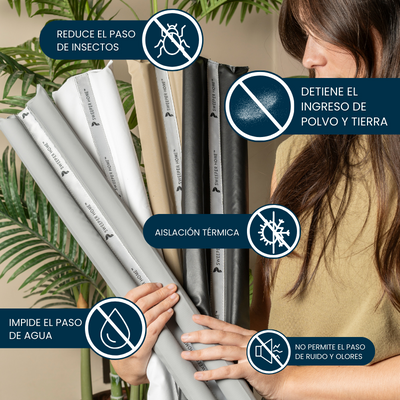 REDUCE EL PASO DE INSECTOS

DETIENE EL INGRESO DE POLVO Y TIERRA

SWEEPER HOME

SWEEPER HOME

SWEEPER HOME

SWEEPER HOME

SWEEPER HOME

AISLACIÓN TÉRMICA

IMPIDE EL PASO DE AGUA

NO PERMITE EL PASO DE RUIDO Y OLORES