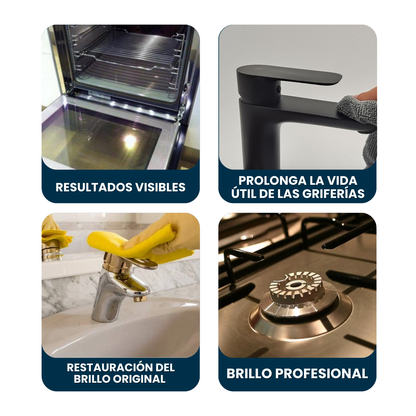 RESULTADOS VISIBLES

PROLONGA LA VIDA ÚTIL DE LAS GRIFERÍAS

RESTAURACIÓN DEL BRILLO ORIGINAL

BRILLO PROFESIONAL